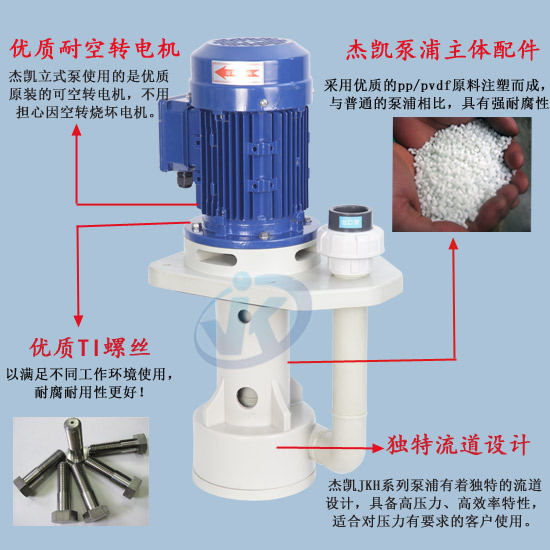 优质耐空转电机

杰凯立式泵使用的是优质原装的可空转电机，不用担心因空转烧坏电机。

杰凯泵浦主体配件

采用优质的pp/pvdf原料注塑而成，与普通的泵浦相比，具有强耐腐性

优质TI螺丝

以满足不同工作环境使用，耐腐耐用性更好！

独特流道设计

杰凯JKH系列泵浦有着独特的流道设计，具备高压力、高效率特性，适合对压力有要求的客户使用。